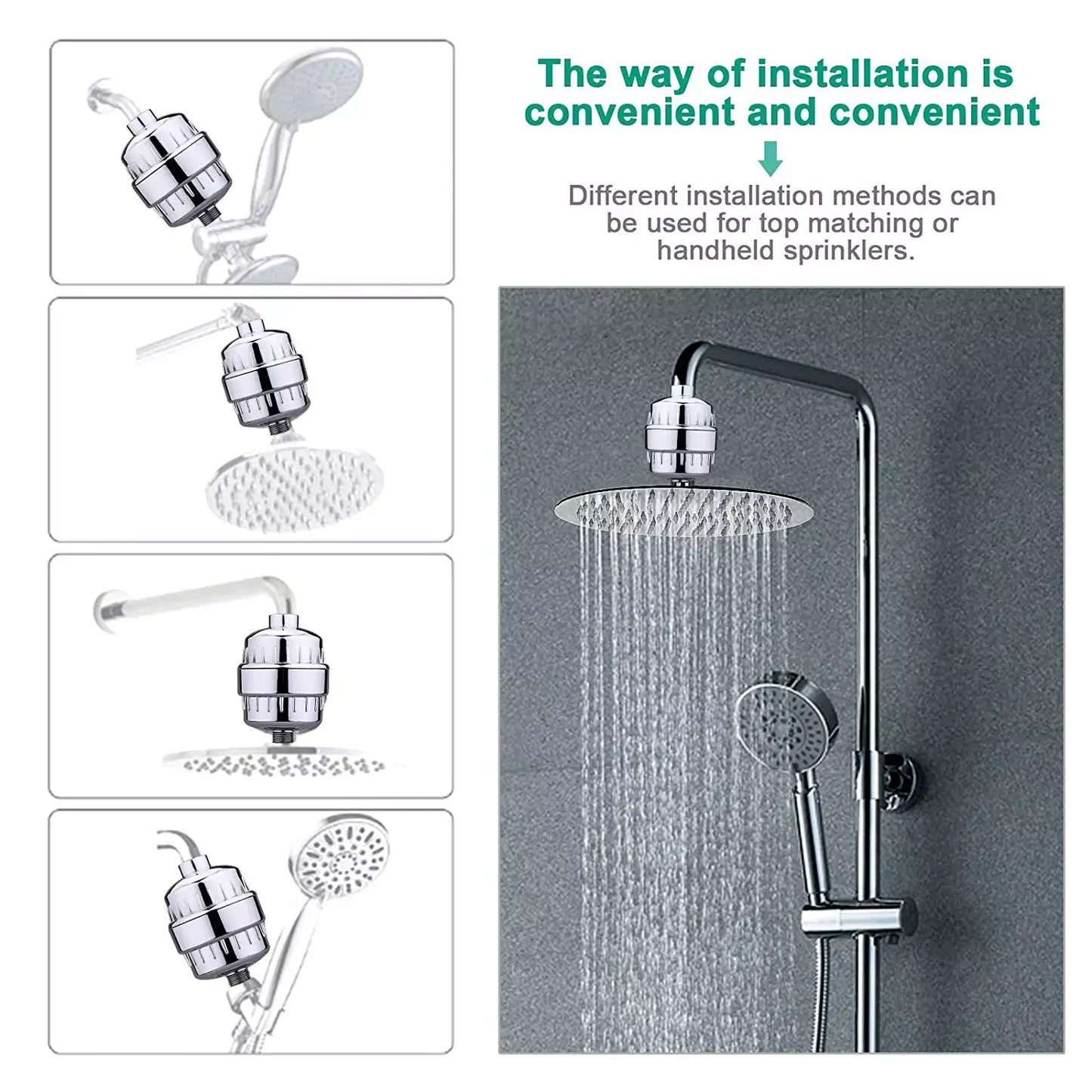 The way of installation is convenient and convenient

Different installation methods can be used for top matching or handheld sprinklers.